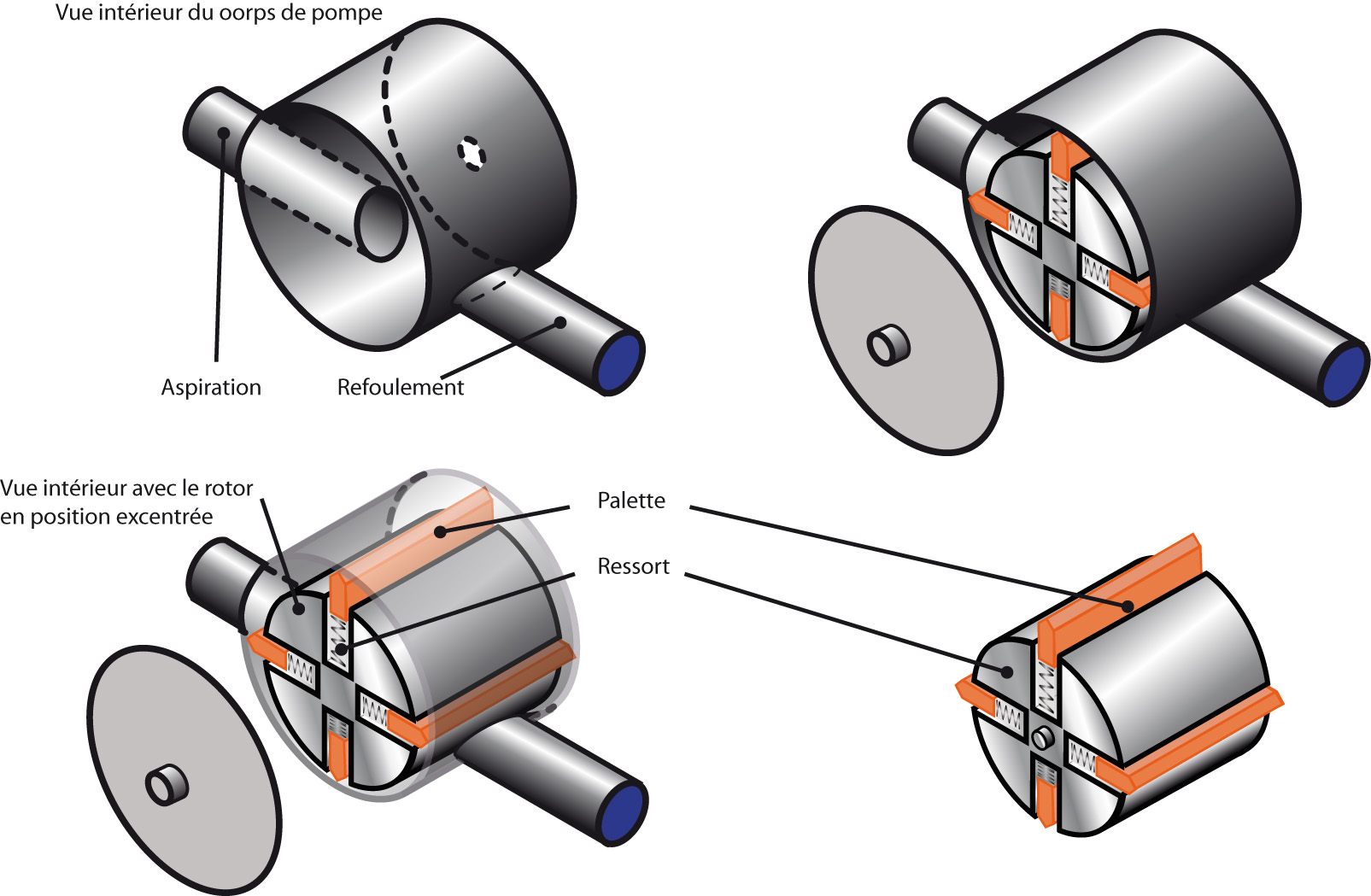 Vue intérieur du oorps de pompe

Aspiration

Refoulement

Vue intérieur avec le rotor en position excentrée

Palette

Ressort